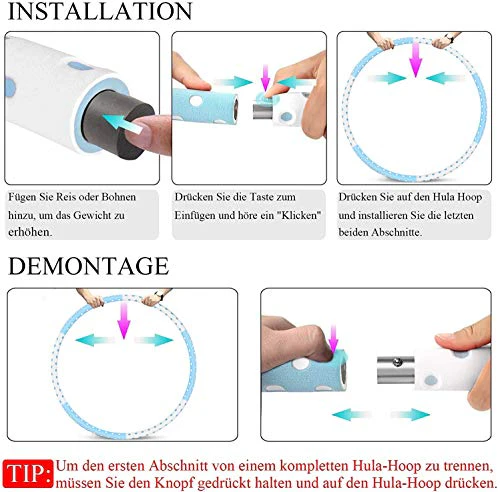 INSTALLATION

Fügen Sie Reis oder Bohnen hinzu, um das Gewicht zu erhöhen.

Drücken Sie die Taste zum Einfügen und höre ein "Klicken"

Drücken Sie auf den Hula Hoop und installieren Sie die letzten beiden Abschnitte.

DEMONTAGE

TIP: Um den ersten Abschnitt von einem kompletten Hula-Hoop zu trennen, müssen Sie den Knopf gedrückt halten und auf den Hula-Hoop drücken.