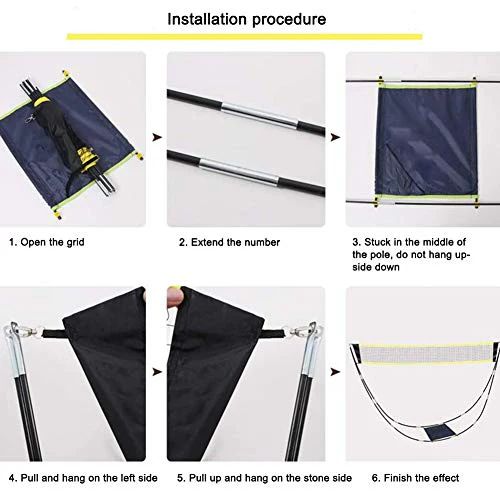 Installation procedure

1. Open the grid

2. Extend the number

3. Stuck in the middle of the pole, do not hang upside down

4. Pull and hang on the left side

5. Pull up and hang on the stone side

6. Finish the effect